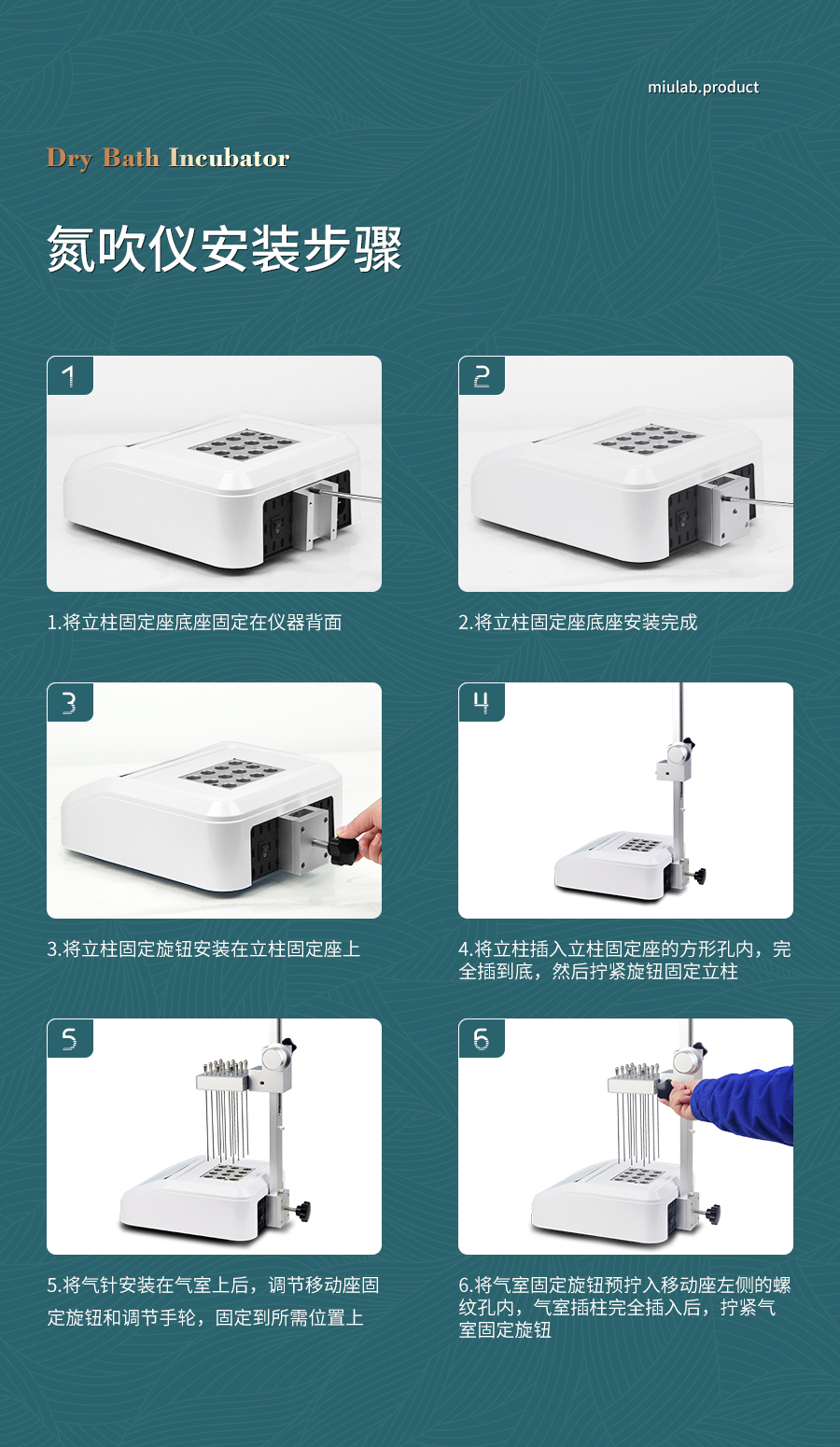 miulab.product

Dry Bath Incubator

氮吹仪安装步骤

1

1.将立柱固定座底座固定在仪器背面

2

2.将立柱固定座底座安装完成

3

3.将立柱固定旋钮安装在立柱固定座上

4

4.将立柱插入立柱固定座的方形孔内，完全插到底，然后拧紧旋钮固定立柱

5

5.将气针安装在气室上后，调节移动座固定旋钮和调节手轮，固定到所需位置上

6

6.将气室固定旋钮预拧入移动座左侧的螺纹孔内，气室插柱完全插入后，拧紧气室固定旋钮